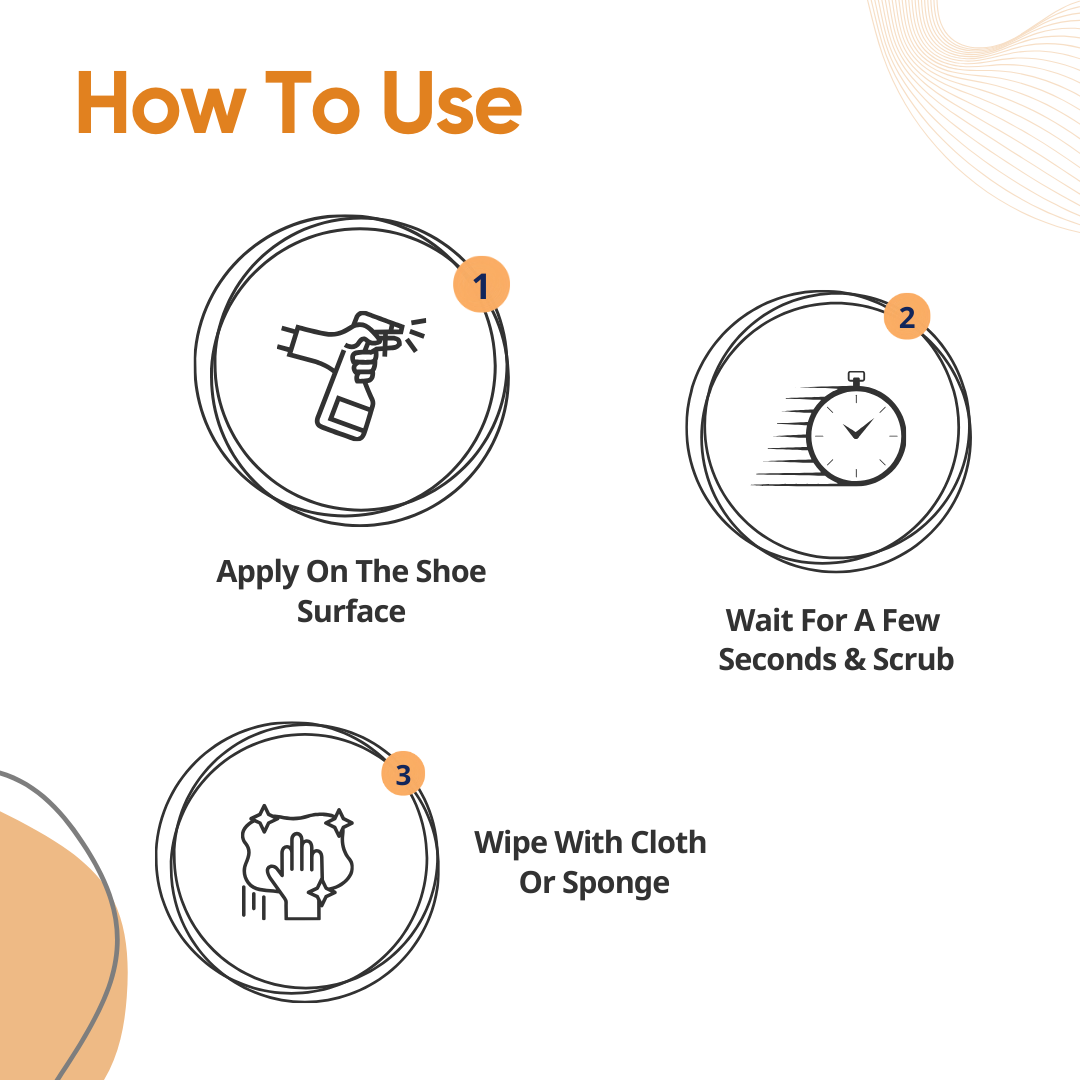 How To Use

1

Apply On The Shoe Surface

2

Wait For A Few Seconds & Scrub

3

Wipe With Cloth Or Sponge