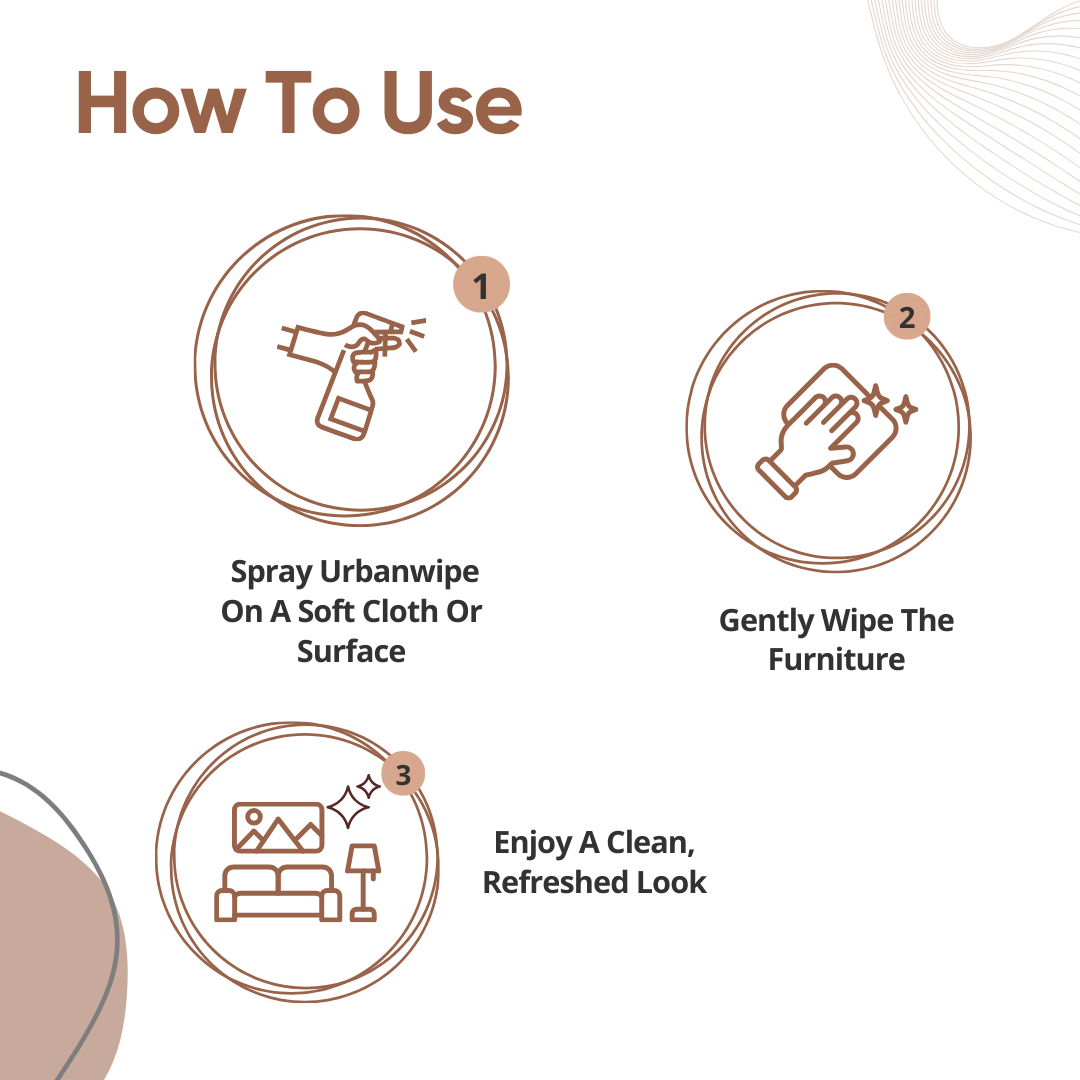 How To Use

1

Spray Urbanwipe On A Soft Cloth Or Surface

2

Gently Wipe The Furniture

3

Enjoy A Clean, Refreshed Look