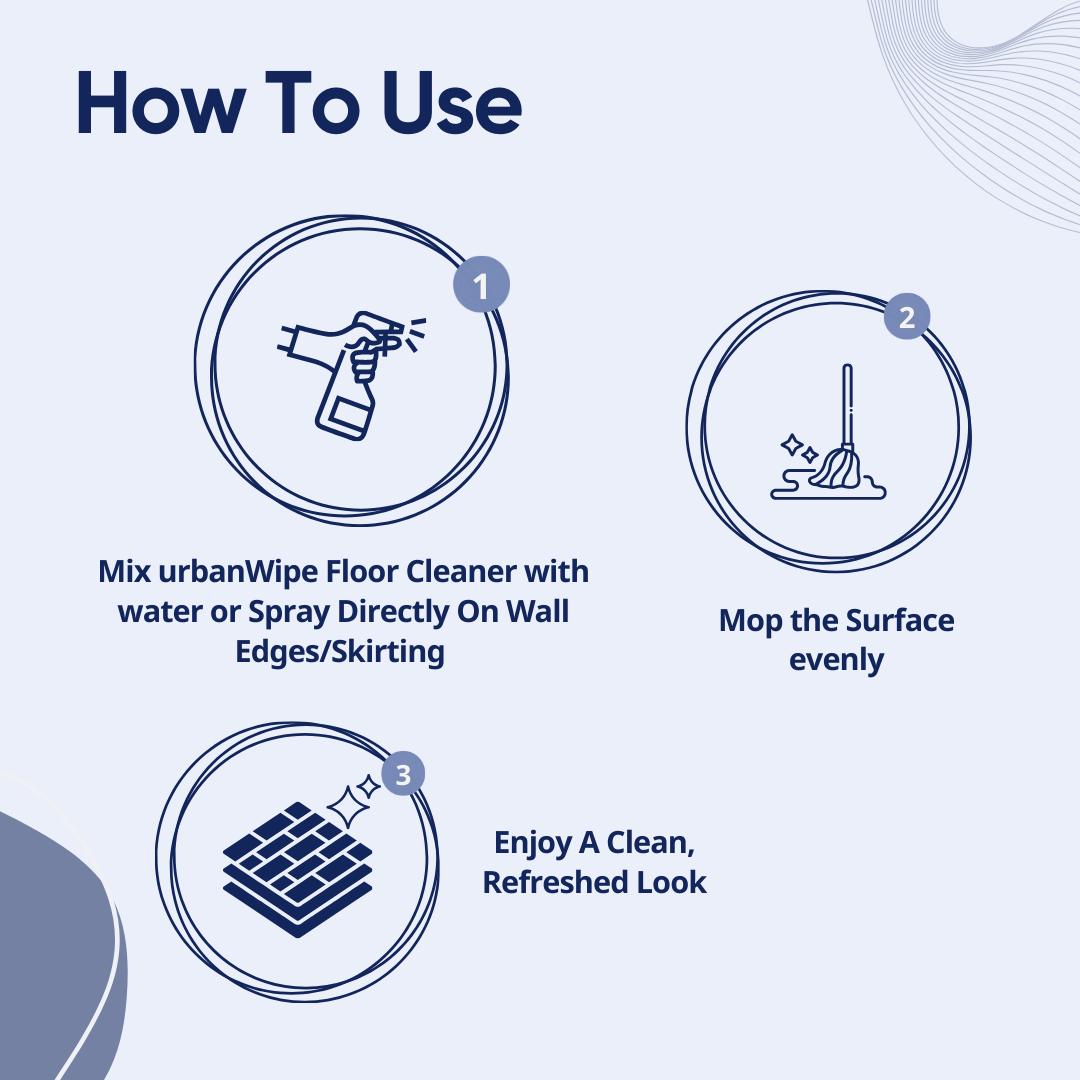 How To Use

1

Mix urbanWipe Floor Cleaner with water or Spray Directly On Wall Edges/Skirting

2

Mop the Surface evenly

3

Enjoy A Clean, Refreshed Look