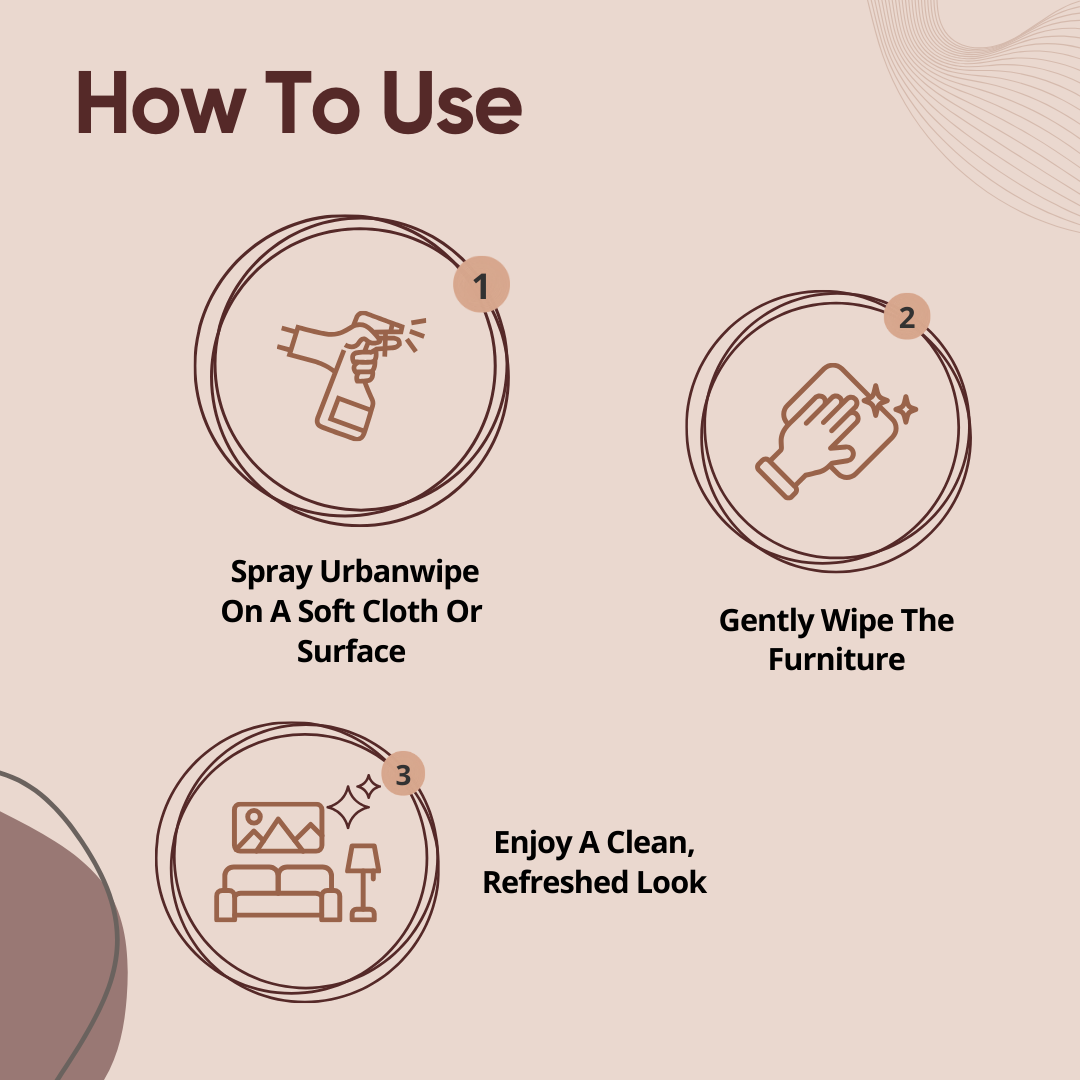 How To Use

1

Spray Urbanwipe On A Soft Cloth Or Surface

2

Gently Wipe The Furniture

3

Enjoy A Clean, Refreshed Look