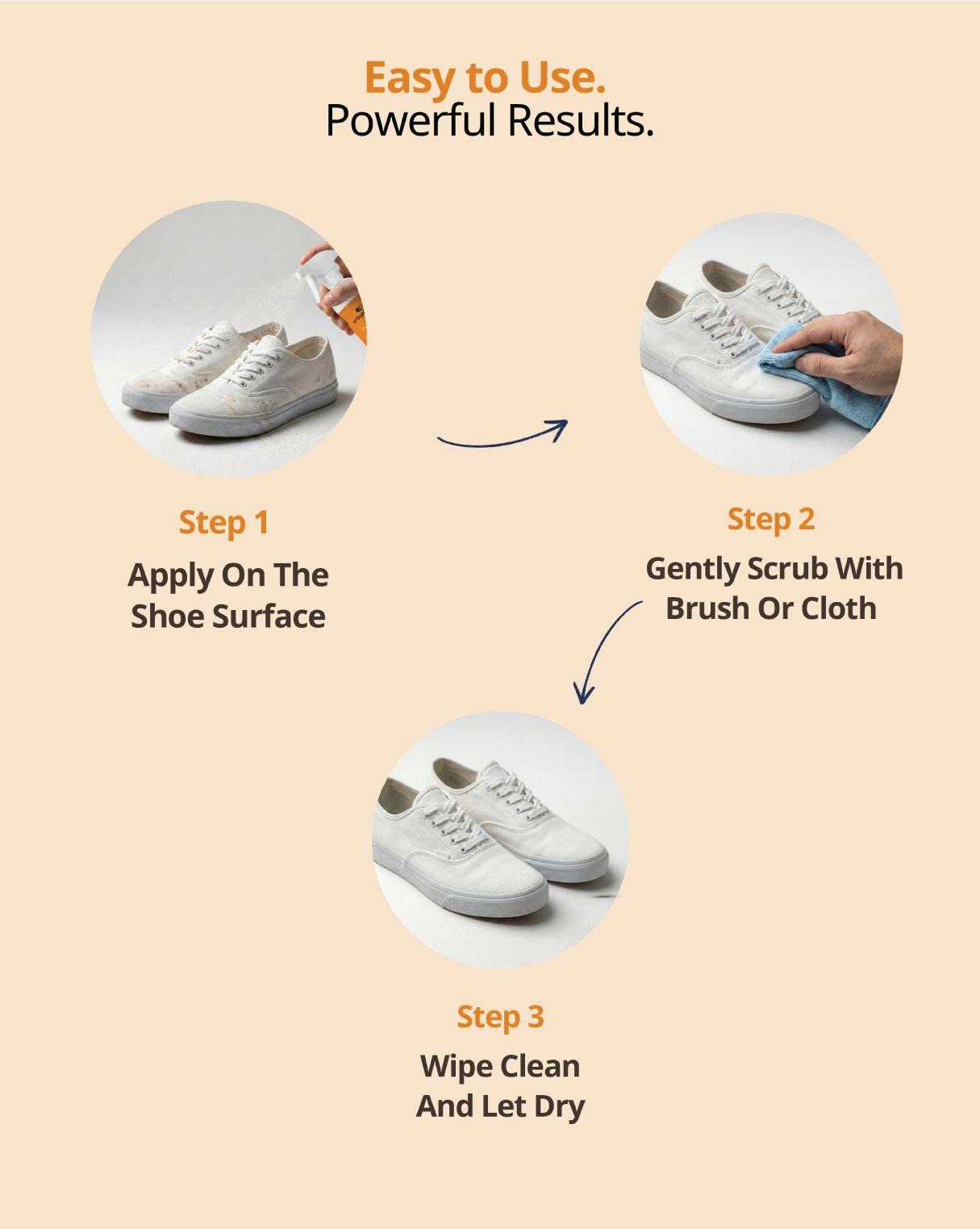 Easy to Use.
Powerful Results.

Step 1
Apply On The Shoe Surface

Step 2
Gently Scrub With Brush Or Cloth

Step 3
Wipe Clean And Let Dry