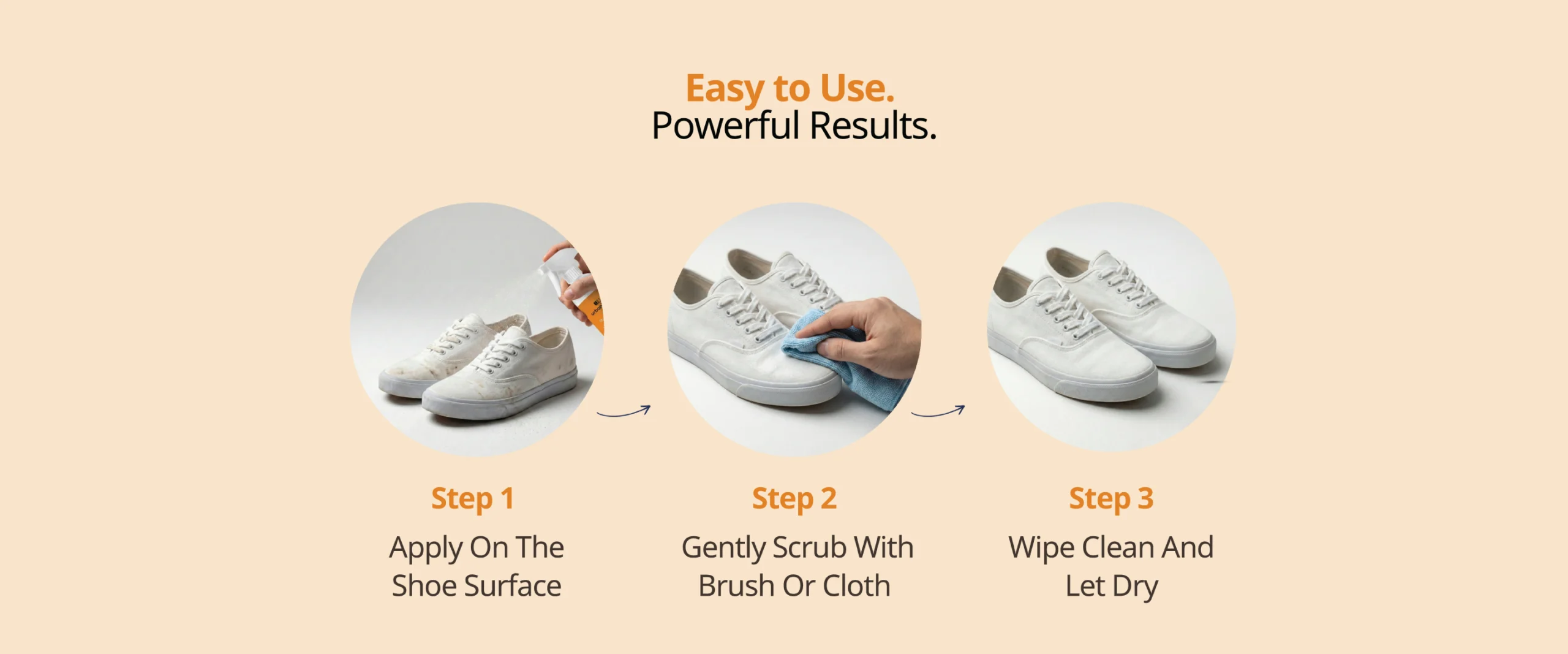 Easy to Use.
Powerful Results.

Step 1
Apply On The Shoe Surface

Step 2
Gently Scrub With Brush Or Cloth

Step 3
Wipe Clean And Let Dry