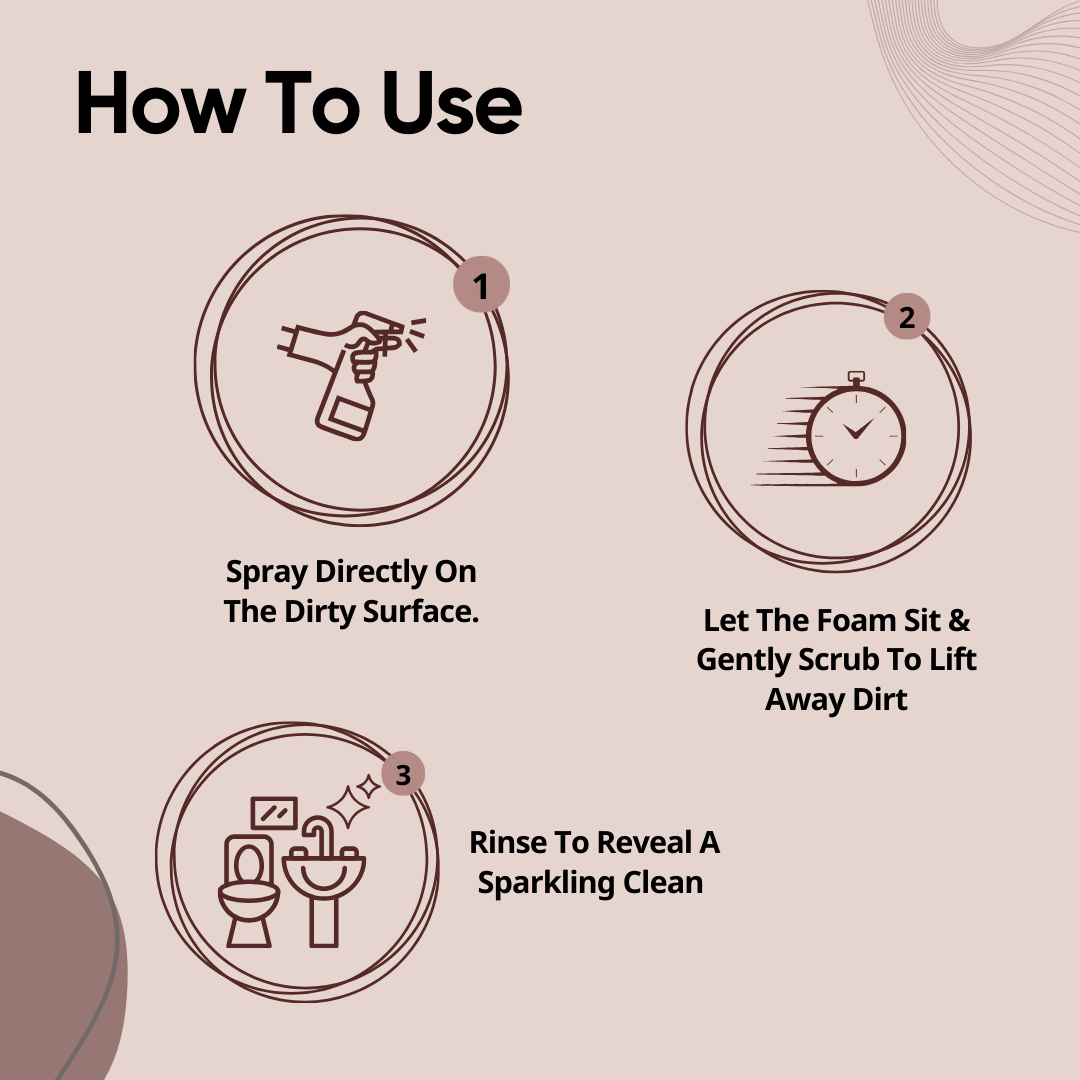 How To Use

1

Spray Directly On The Dirty Surface.

2

Let The Foam Sit & Gently Scrub To Lift Away Dirt

3

Rinse To Reveal A Sparkling Clean