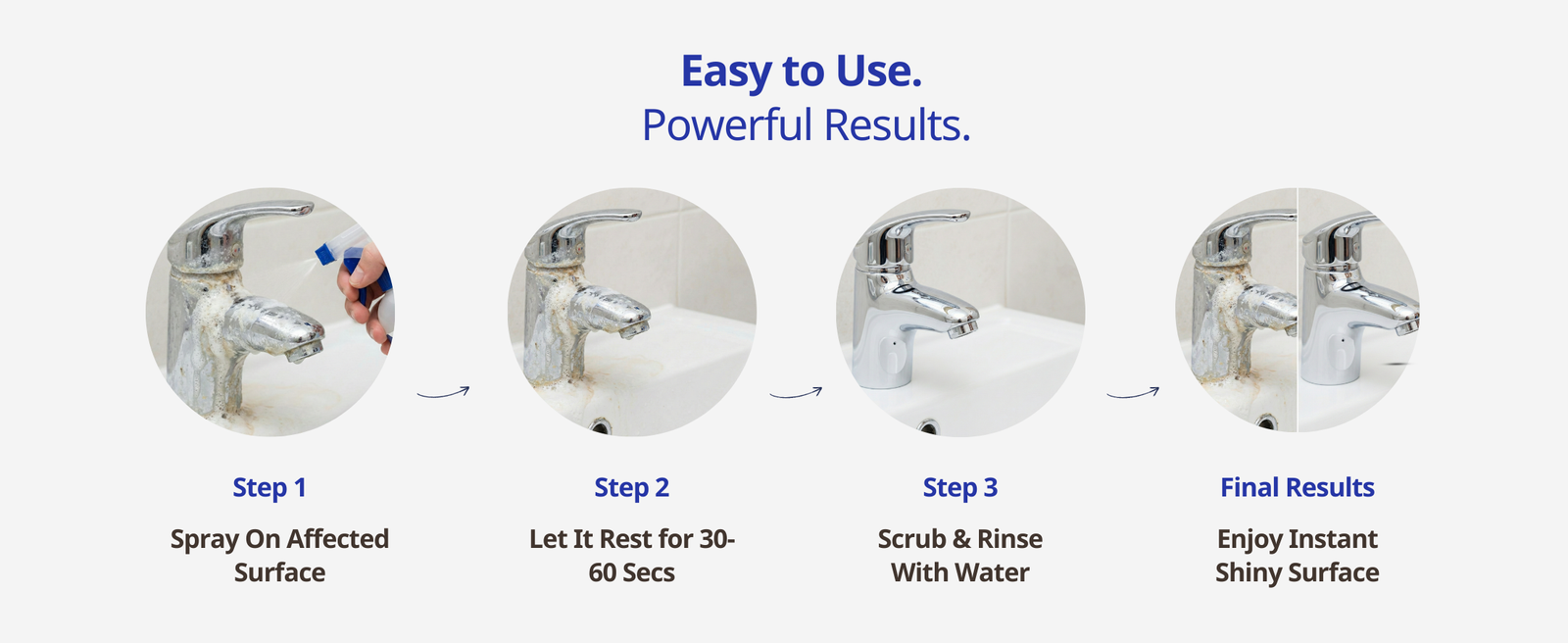 Easy to Use.
Powerful Results.

Step 1
Spray On Affected Surface

Step 2
Let It Rest for 30-60 Secs

Step 3
Scrub & Rinse With Water

Final Results
Enjoy Instant Shiny Surface