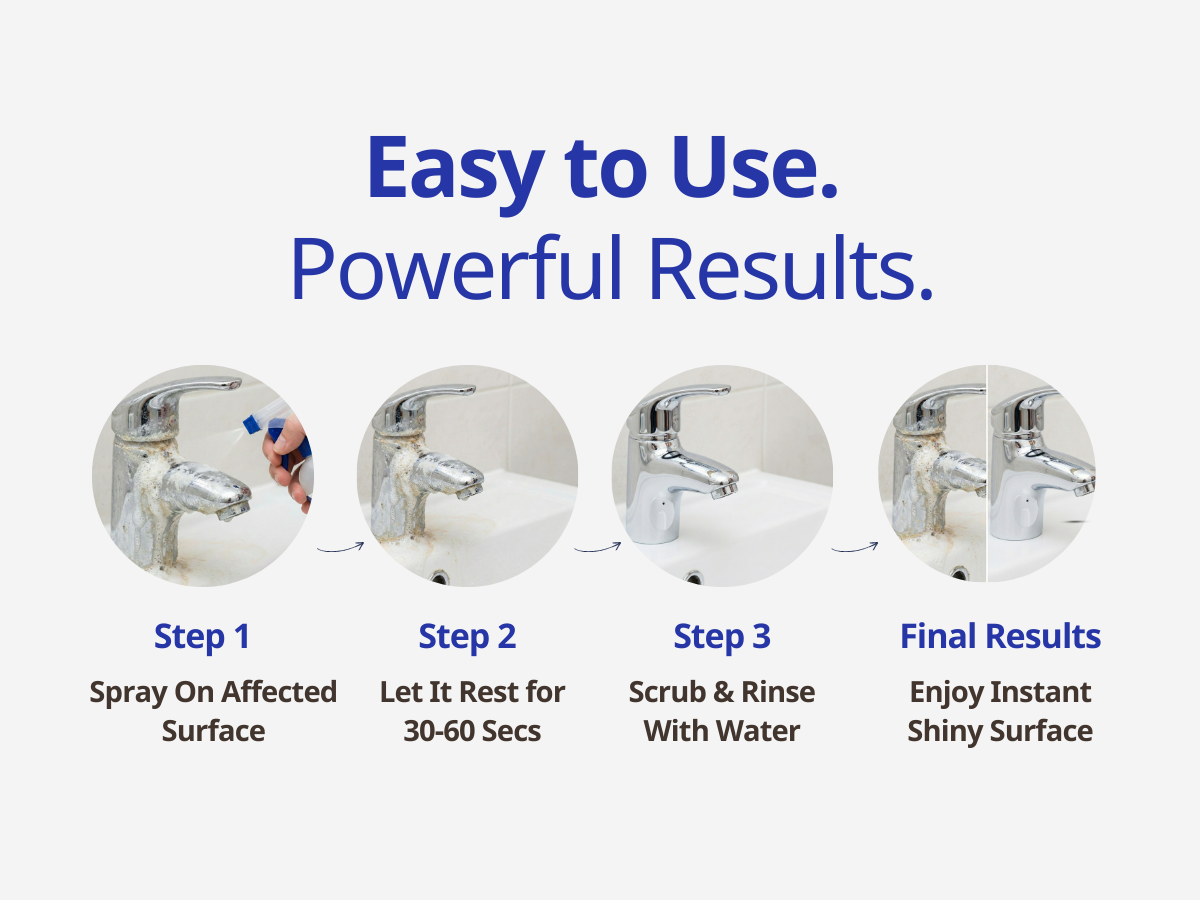 Easy to Use.
Powerful Results.

Step 1
Spray On Affected Surface

Step 2
Let It Rest for 30-60 Secs

Step 3
Scrub & Rinse With Water

Final Results
Enjoy Instant Shiny Surface