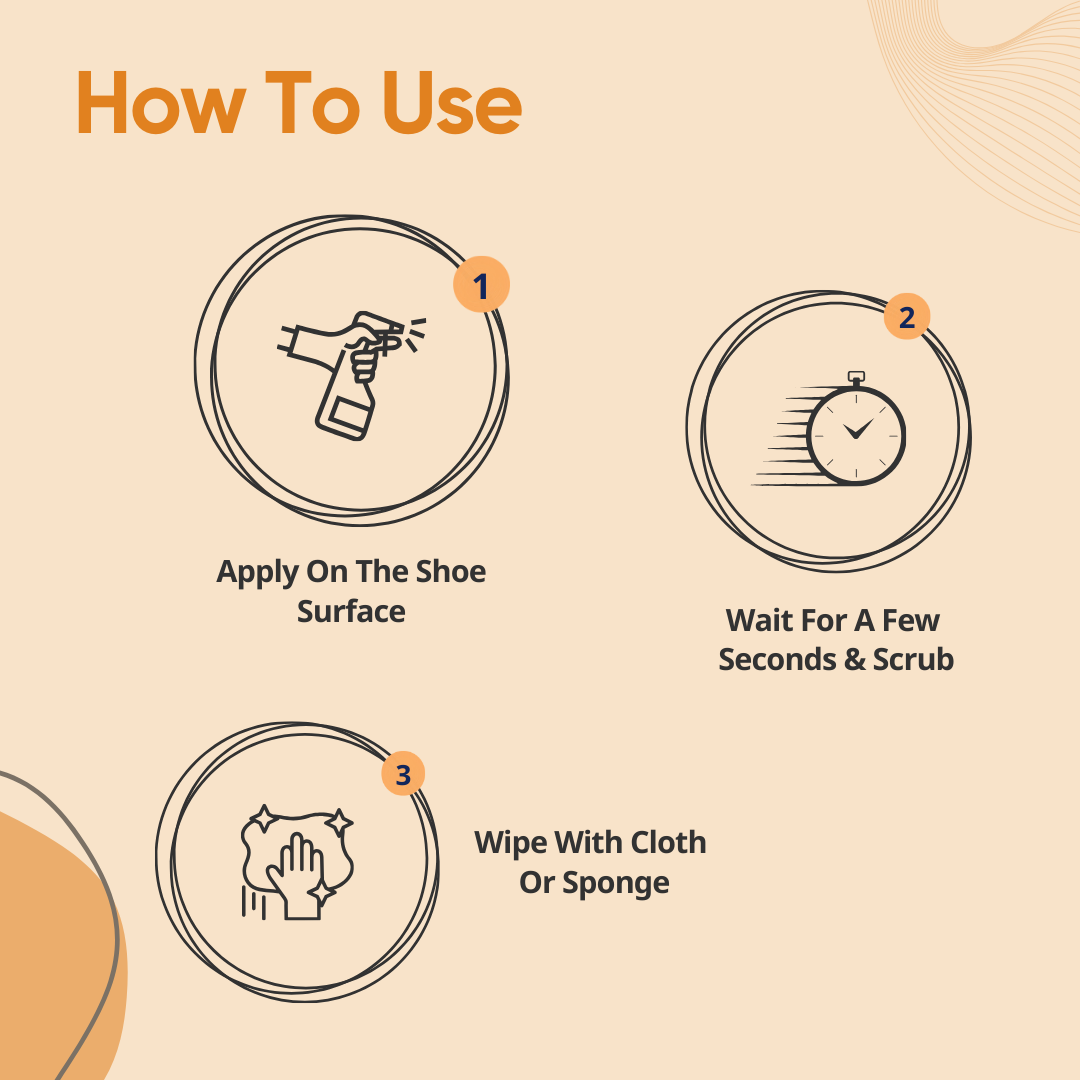 How To Use

1

Apply On The Shoe Surface

2

Wait For A Few Seconds & Scrub

3

Wipe With Cloth Or Sponge